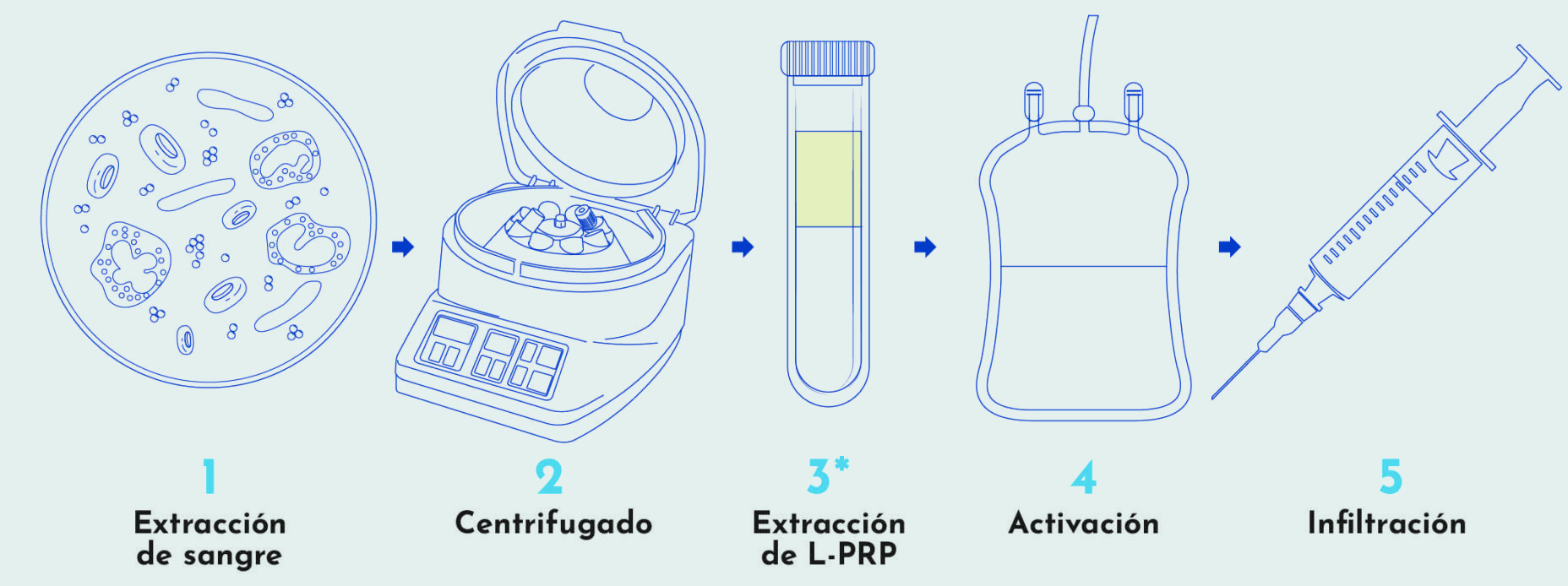 1
Extracción de sangre

2
Centrifugado

3*
Extracción de L-PRP

4
Activación

5
Infiltración